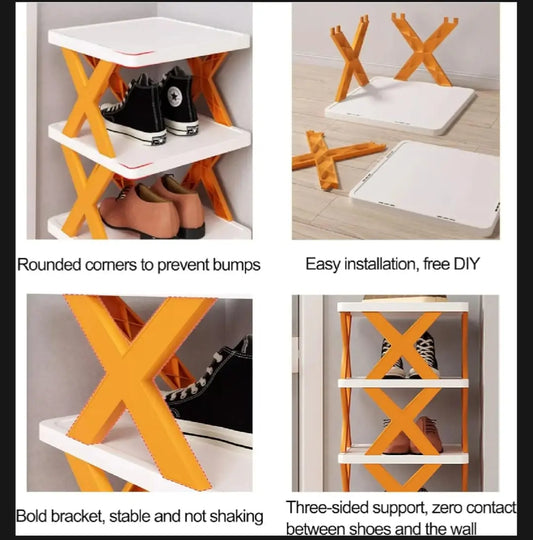 Rounded corners to prevent bumps

Easy installation, free DIY

Bold bracket, stable and not shaking

Three-sided support, zero contact between shoes and the wall